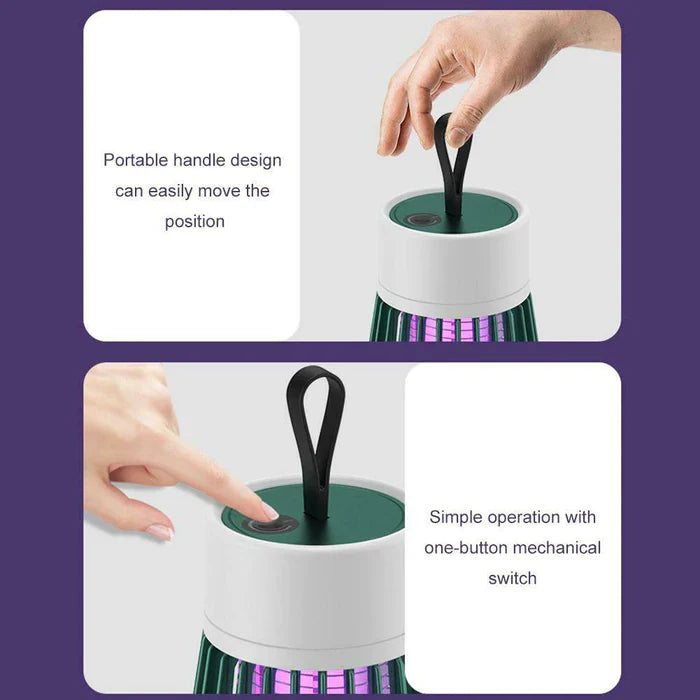 Portable handle design can easily move the position

Simple operation with one-button mechanical switch